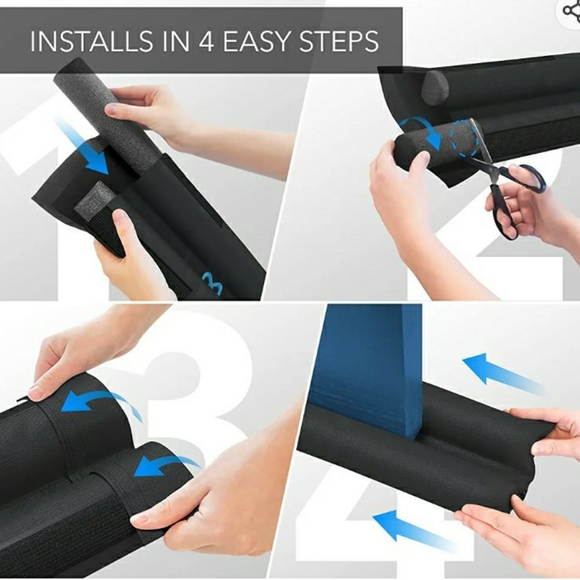 INSTALLS IN 4 EASY STEPS

1

2

3

4